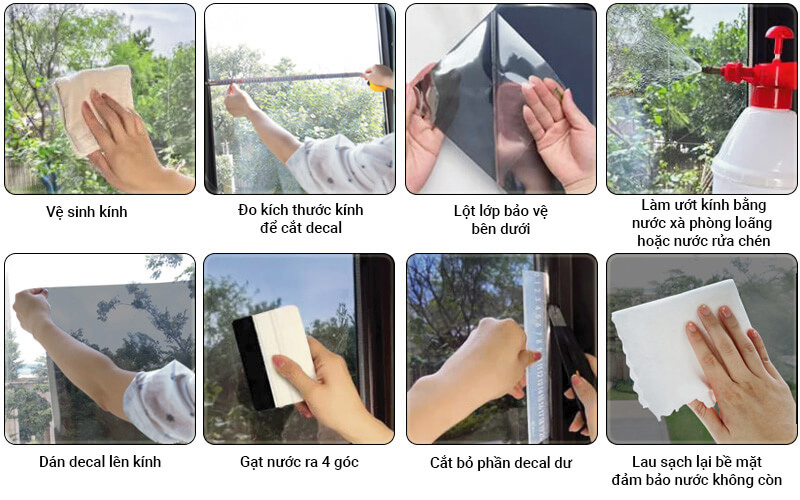 Vệ sinh kính

Đo kích thước kính để cắt decal

Lột lớp bảo vệ bên dưới

Làm ướt kính bằng nước xà phòng loãng hoặc nước rửa chén

Dán decal lên kính

Gạt nước ra 4 góc

Cắt bỏ phần decal dư

Lau sạch lại bề mặt đảm bảo nước không còn